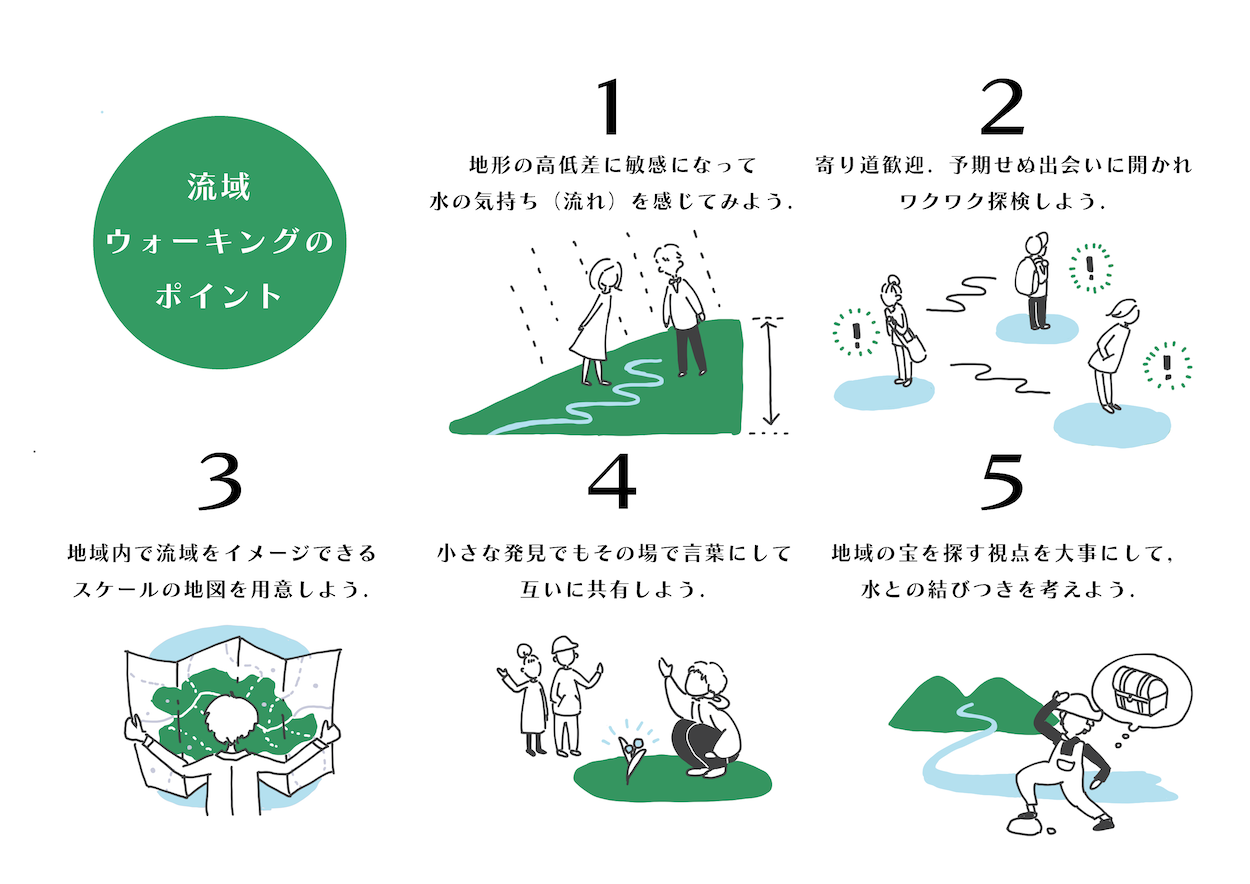 流域
ウォーキングの
ポイント

1

地形の高低差に敏感になって
水の気持ち（流れ）を感じてみよう．

2

寄り道歓迎．予期せぬ出会いに開かれ
ワクワク探検しよう．

!

!

!

3

地域内で流域をイメージできる
スケールの地図を用意しよう．

4

小さな発見でもその場で言葉にして
互いに共有しよう．

5

地域の宝を探す視点を大事にして，
水との結びつきを考えよう．